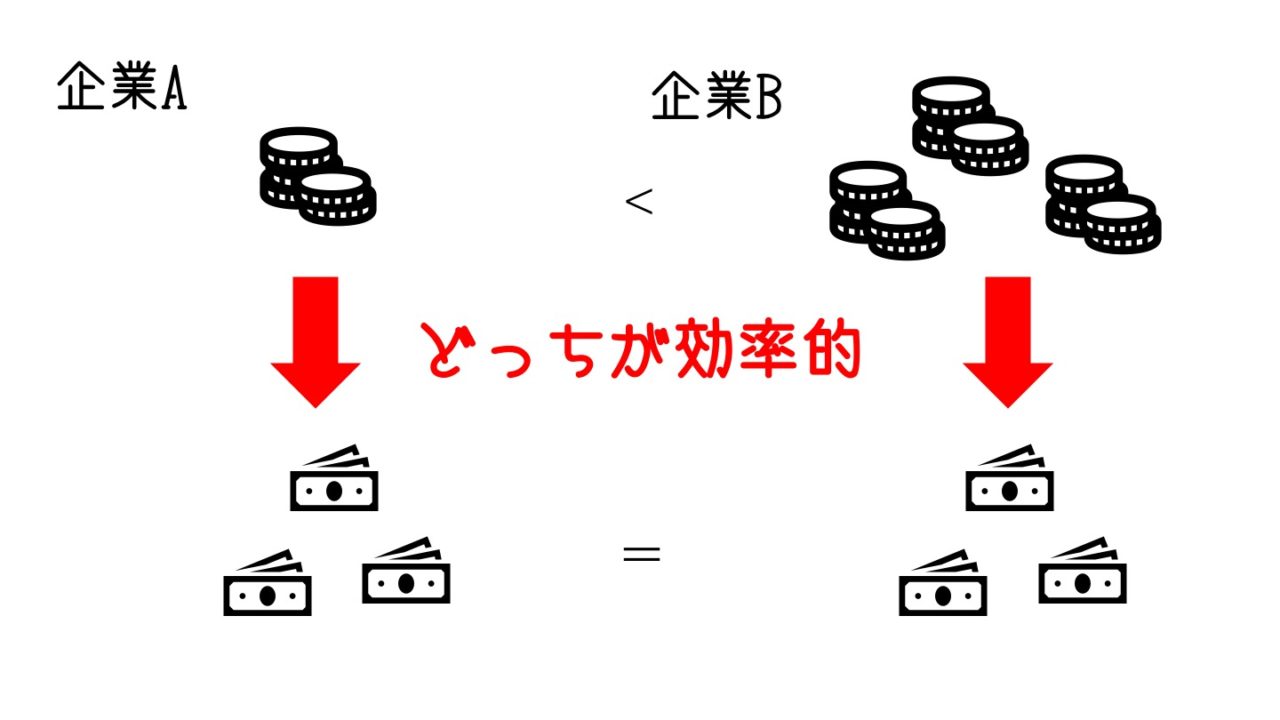 企業A

企業B

<

どっちが効率的

=